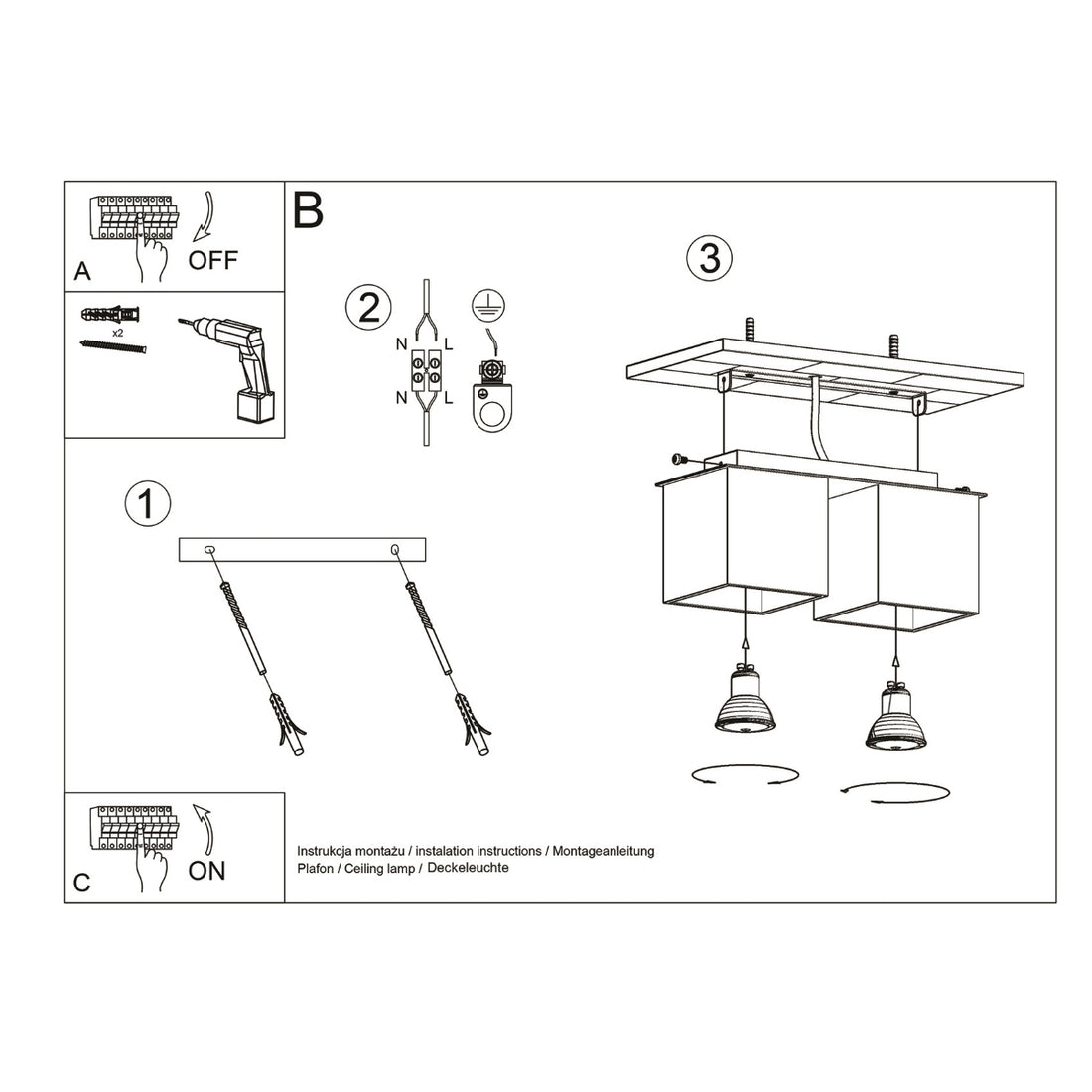 A
OFF

x2

B

2

N
L
N
L

3

1

C
ON

Instrukcja montażu / instalation instructions / Montageanleitung
Plafon / Ceiling lamp / Deckeleuchte