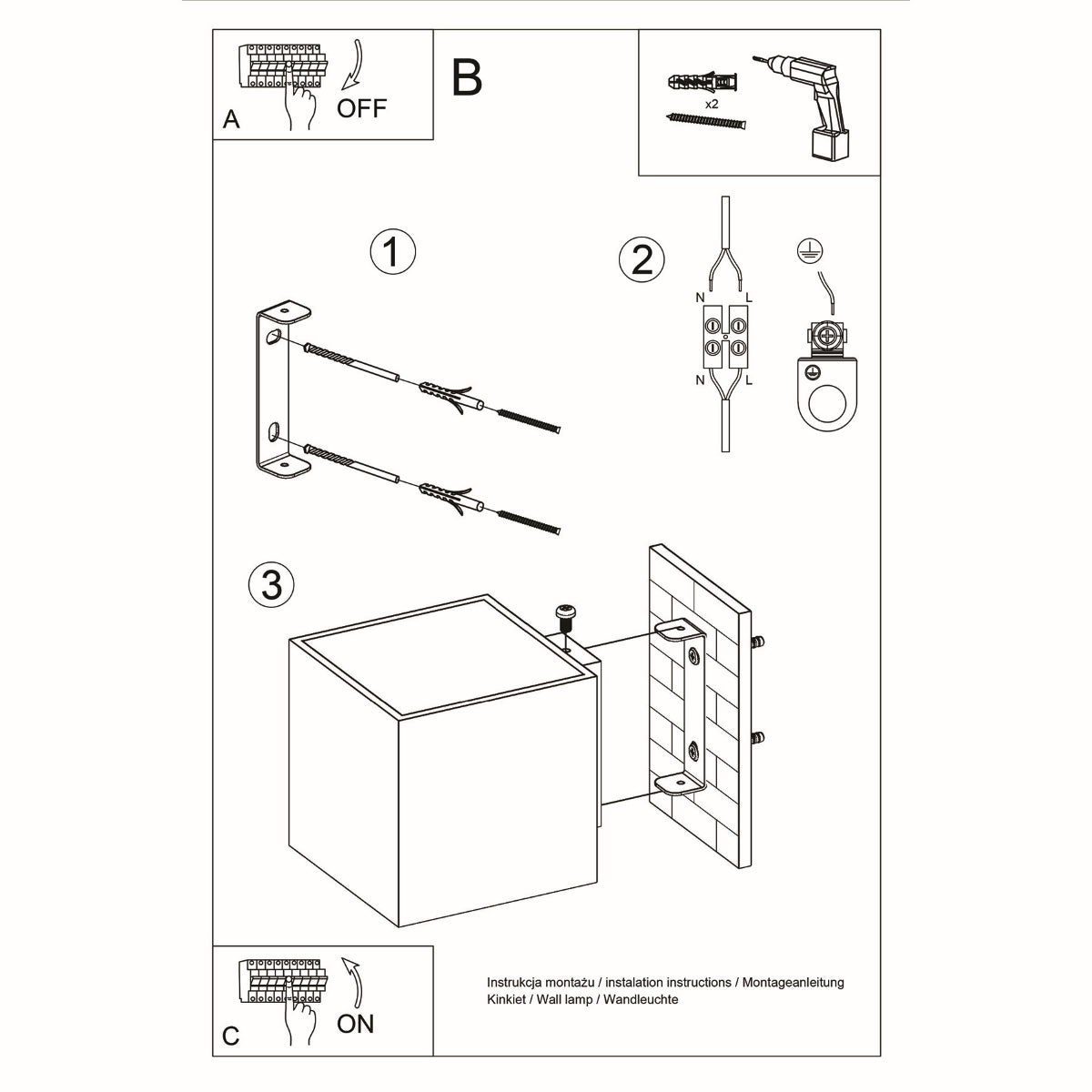 A
OFF
B
x2
1
2
N
L
N
L
3
C
ON
Instrukcja montażu / instalation instructions / Montageanleitung
Kinkiet / Wall lamp / Wandleuchte