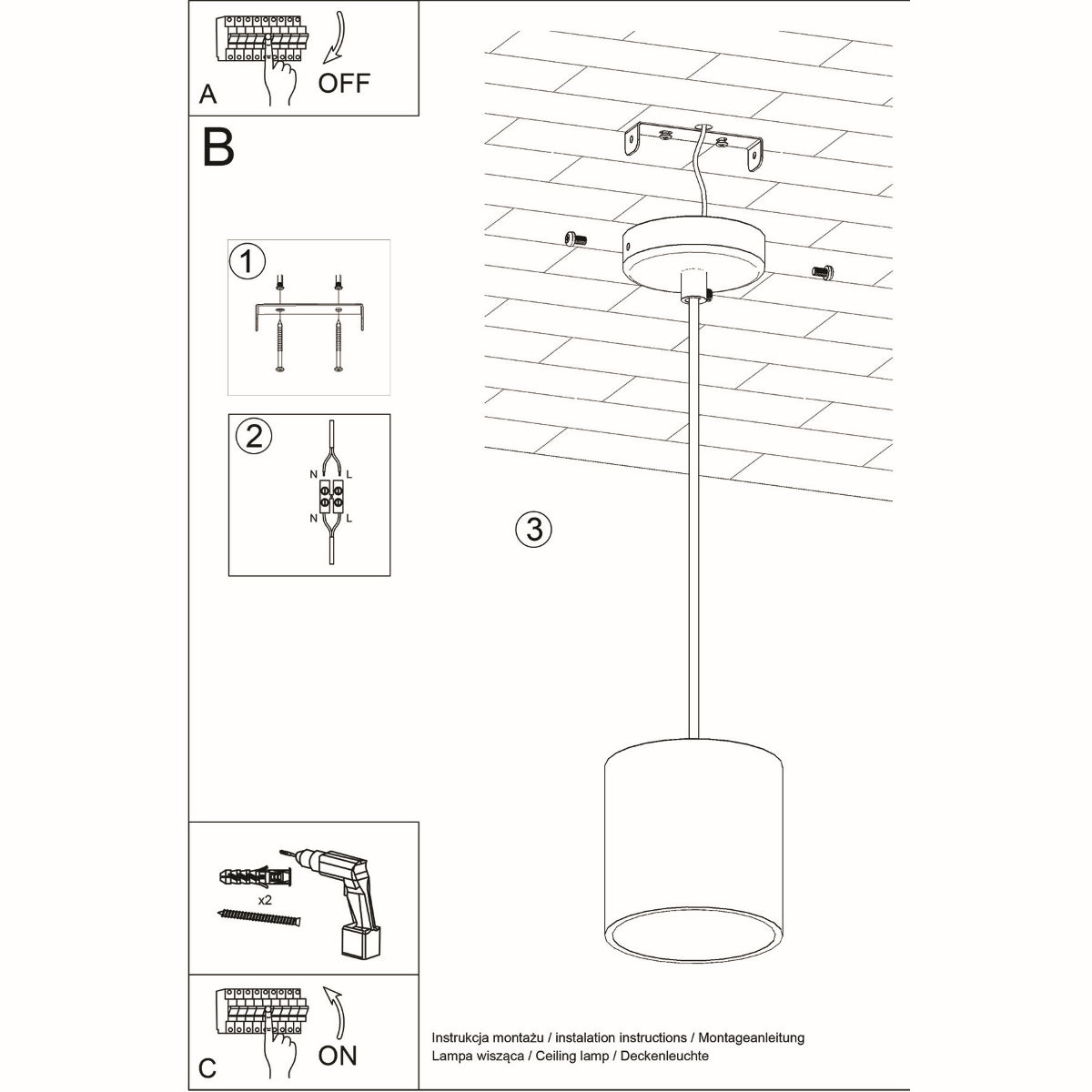 A

OFF

B

1

2

N L

N L

3

x2

C

ON

Instrukcja montażu / instalation instructions / Montageanleitung
Lampa wisząca / Ceiling lamp / Deckenleuchte