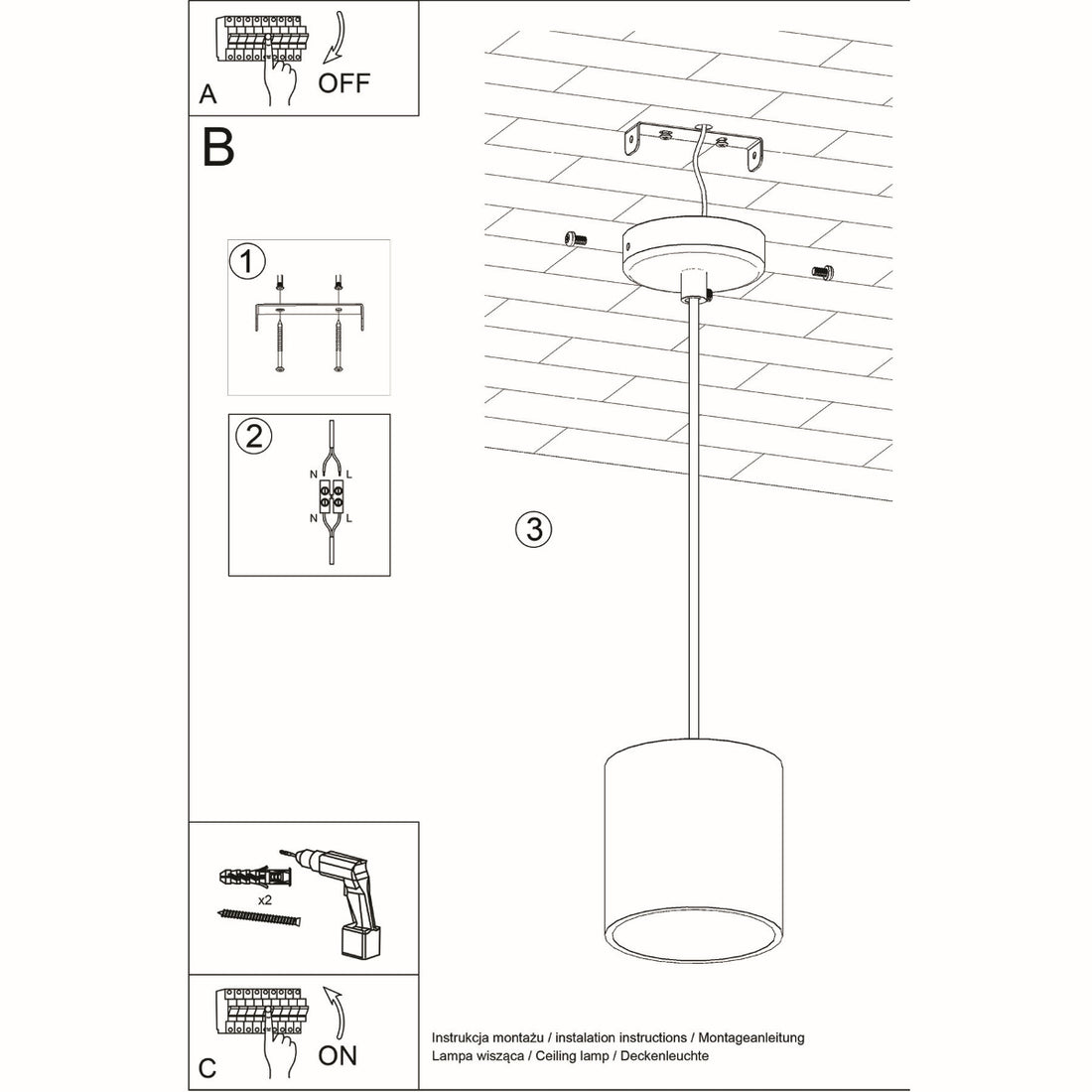 A

OFF

B

1

2

N L

N L

3

x2

C

ON

Instrukcja montażu / instalation instructions / Montageanleitung
Lampa wisząca / Ceiling lamp / Deckenleuchte