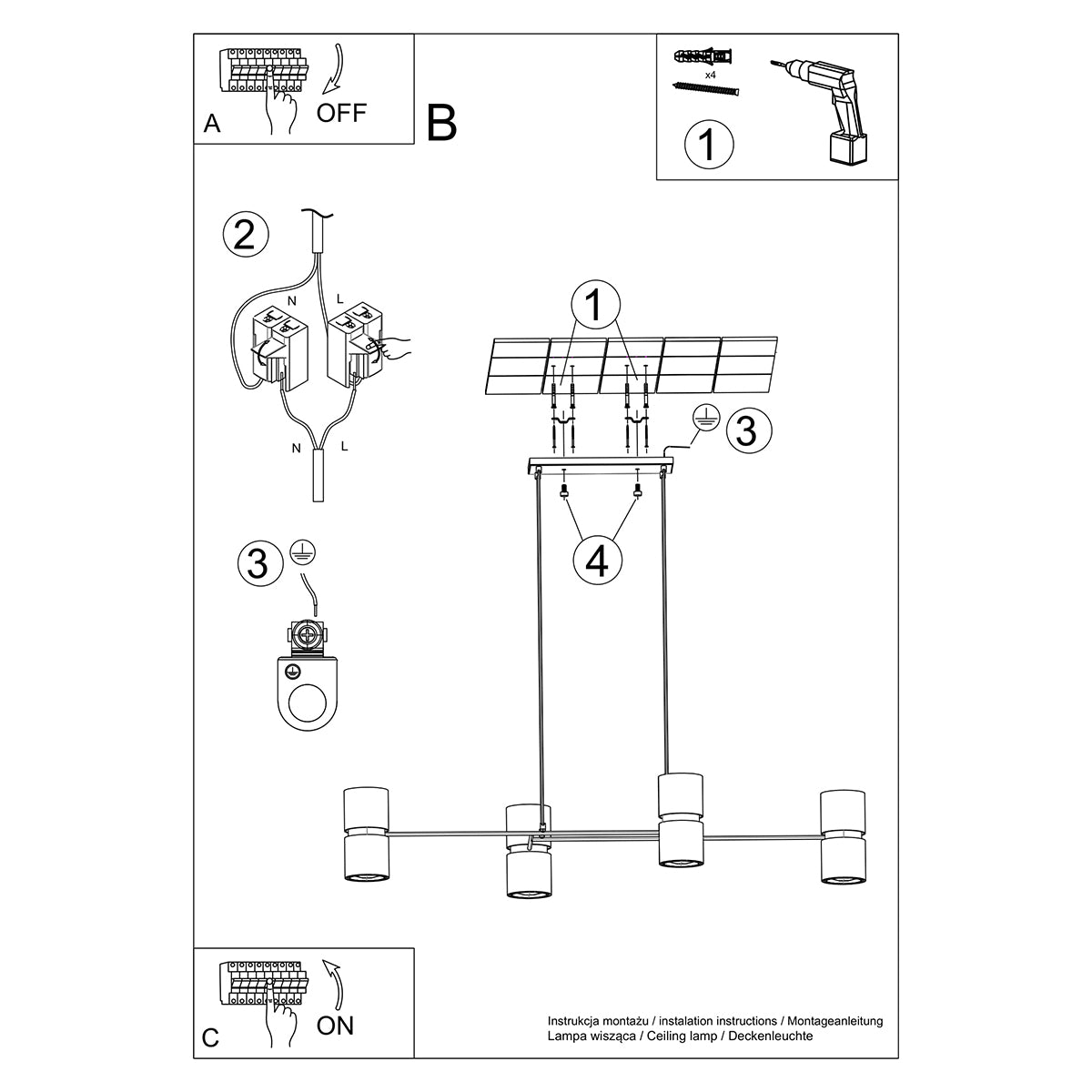 A

OFF

B

x4

1

2

N

L

N

L

1

3

4

3

C

ON

Instrukcja montażu / instalation instructions / Montageanleitung
Lampa wisząca / Ceiling lamp / Deckenleuchte