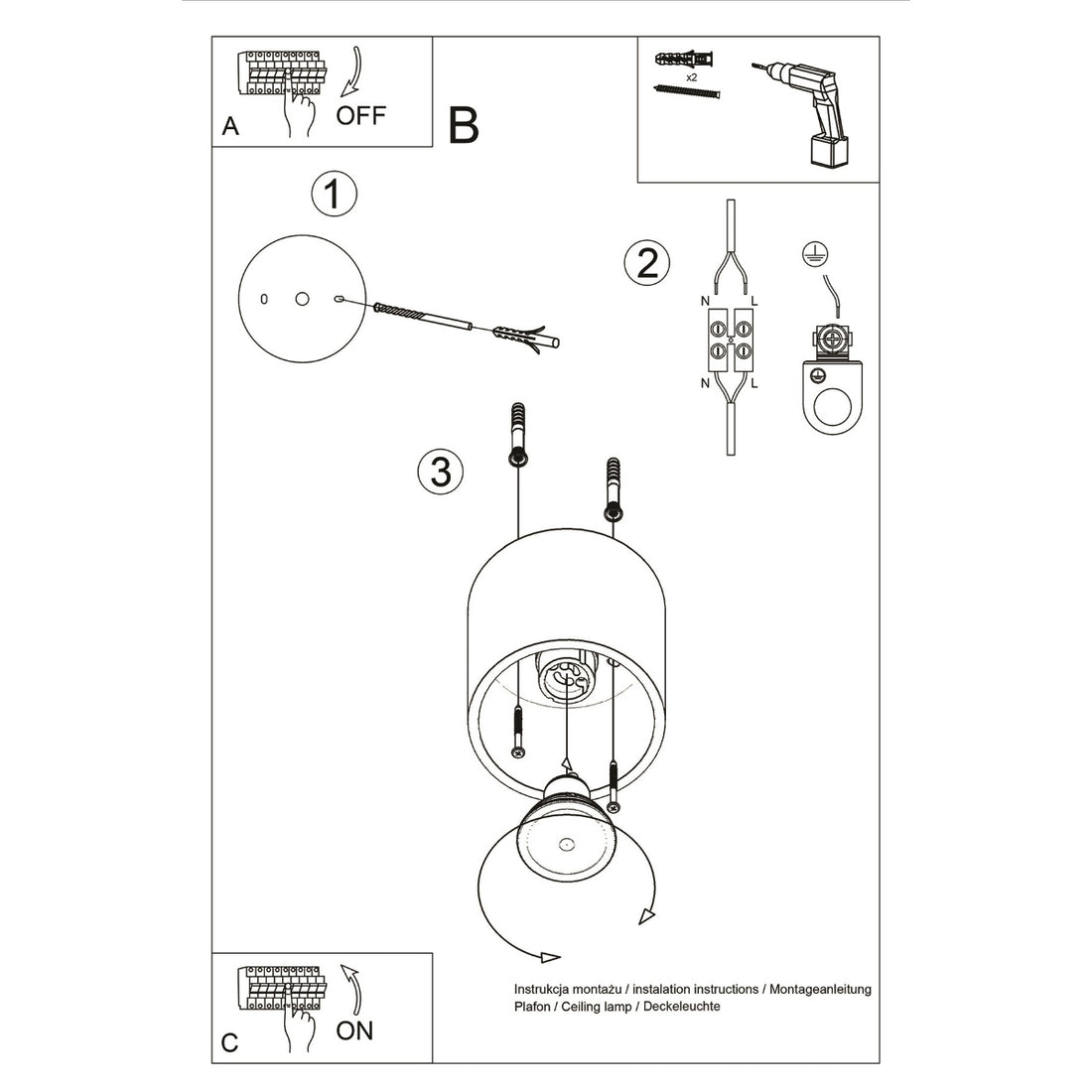 A OFF

B

x2

1

2

N L

N L

3

C ON

Instrukcja montażu / instalation instructions / Montageanleitung
Plafon / Ceiling lamp / Deckeleuchte